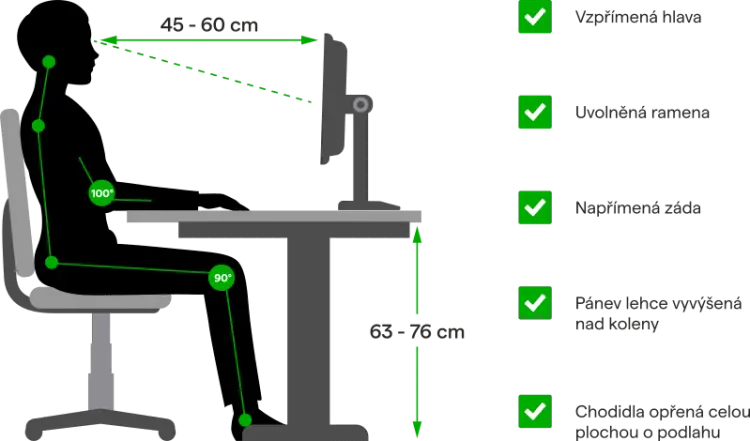 45 - 60 cm

100°

90°

63 - 76 cm

Vzpřímená hlava

Uvolněná ramena

Napřímená záda

Pánev lehce vyvýšená nad koleny

Chodidla opřená celou plochou o podlahu