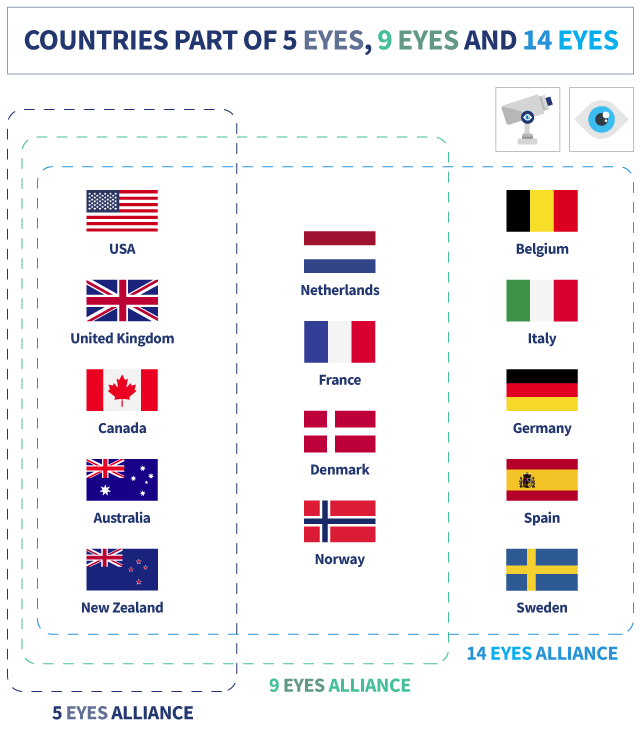 COUNTRIES PART OF 5 EYES, 9 EYES AND 14 EYES

USA

United Kingdom

Canada

Australia

New Zealand

Netherlands

France

Denmark

Norway

Belgium

Italy

Germany

Spain

Sweden

14 EYES ALLIANCE

9 EYES ALLIANCE

5 EYES ALLIANCE